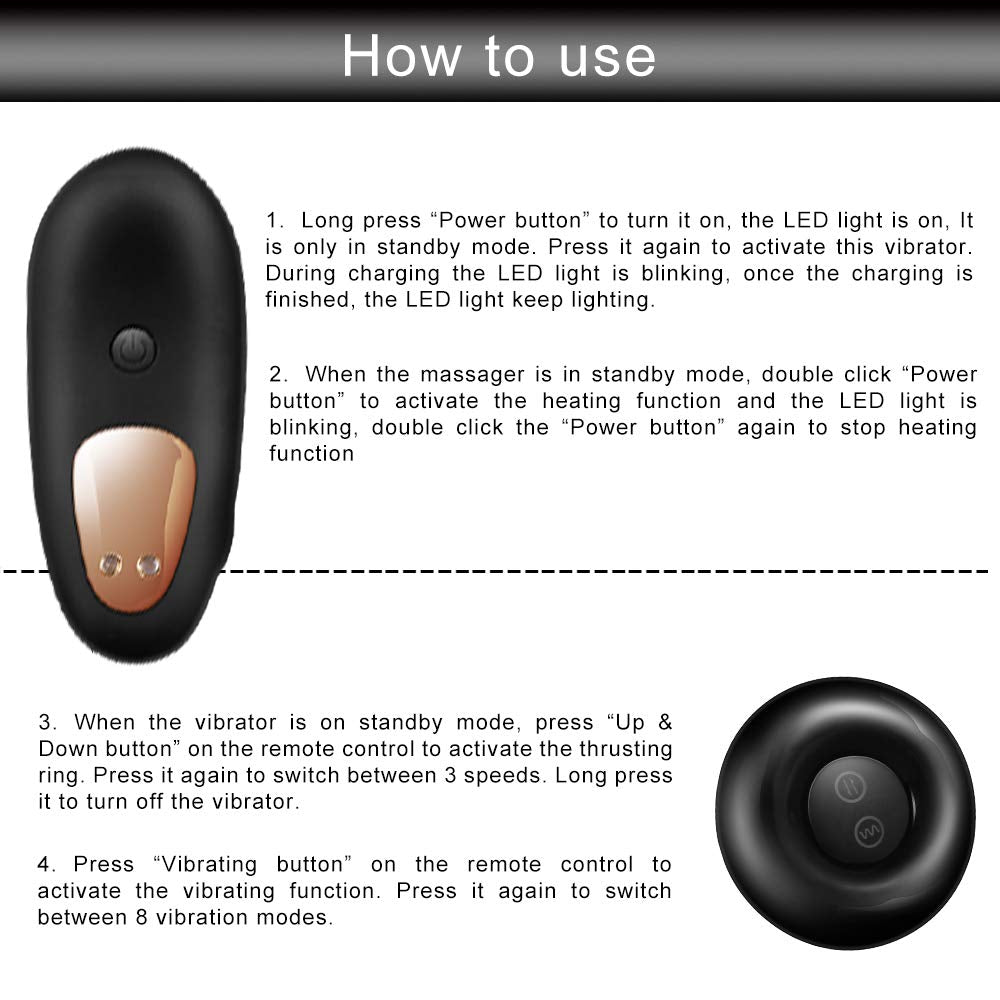 How to use

1. Long press “Power button” to turn it on, the LED light is on, It is only in standby mode. Press it again to activate this vibrator. During charging the LED light is blinking, once the charging is finished, the LED light keep lighting.

2. When the massager is in standby mode, double click “Power button” to activate the heating function and the LED light is blinking, double click the “Power button” again to stop heating function

3. When the vibrator is on standby mode, press “Up & Down button” on the remote control to activate the thrusting ring. Press it again to switch between 3 speeds. Long press it to turn off the vibrator.

4. Press “Vibrating button” on the remote control to activate the vibrating function. Press it again to switch between 8 vibration modes.