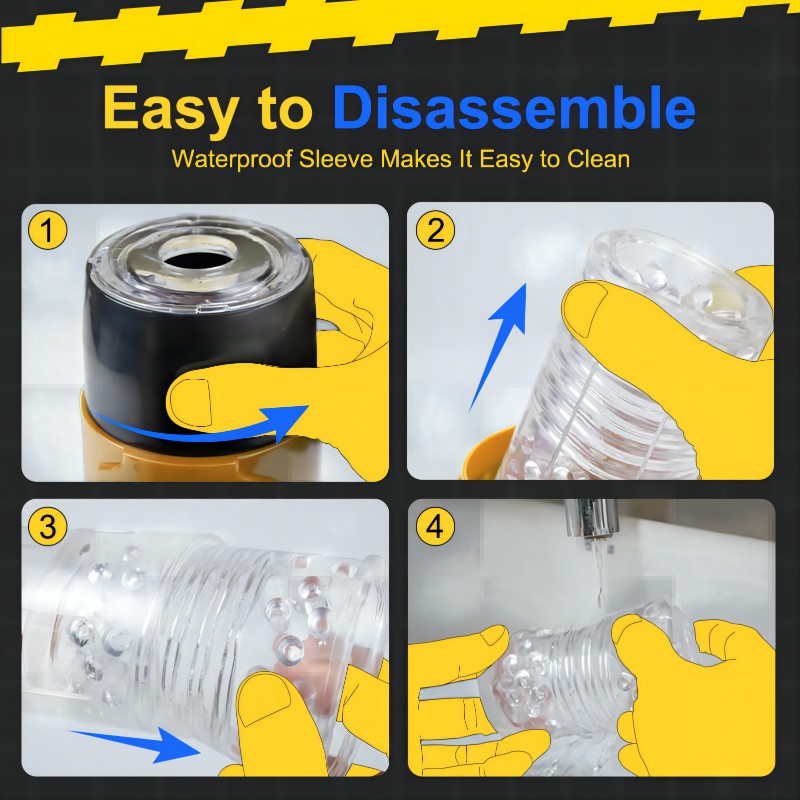 Easy to Disassemble
Waterproof Sleeve Makes It Easy to Clean

1

2

3

4