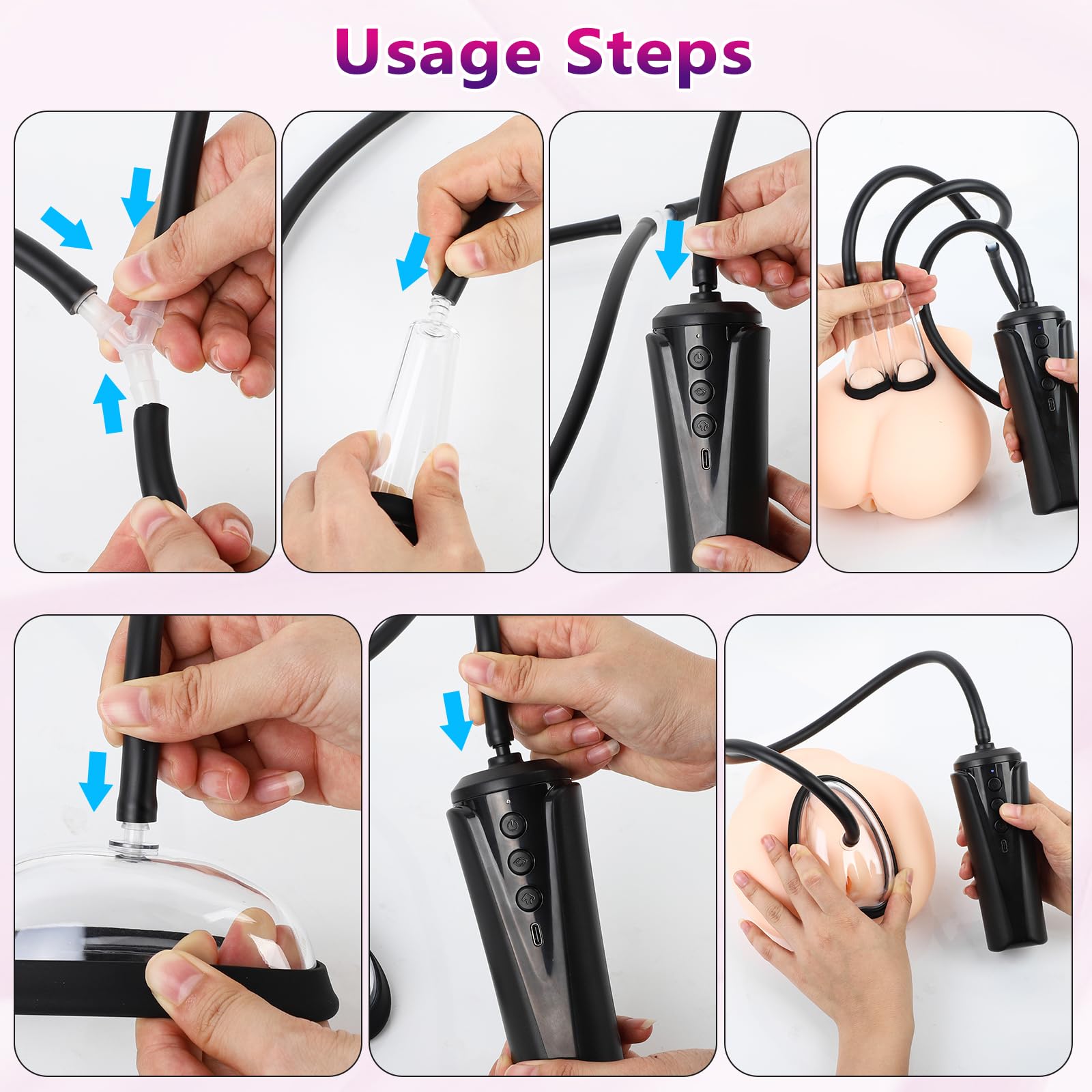 Usage Steps